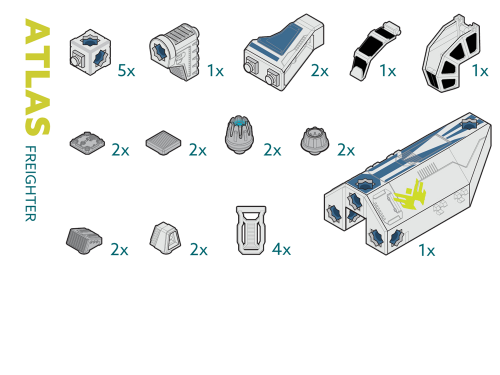 ATLAS
FREIGHTER

5x 1x 2x 1x 1x

2x 2x 2x 2x

2x 2x 4x 1x