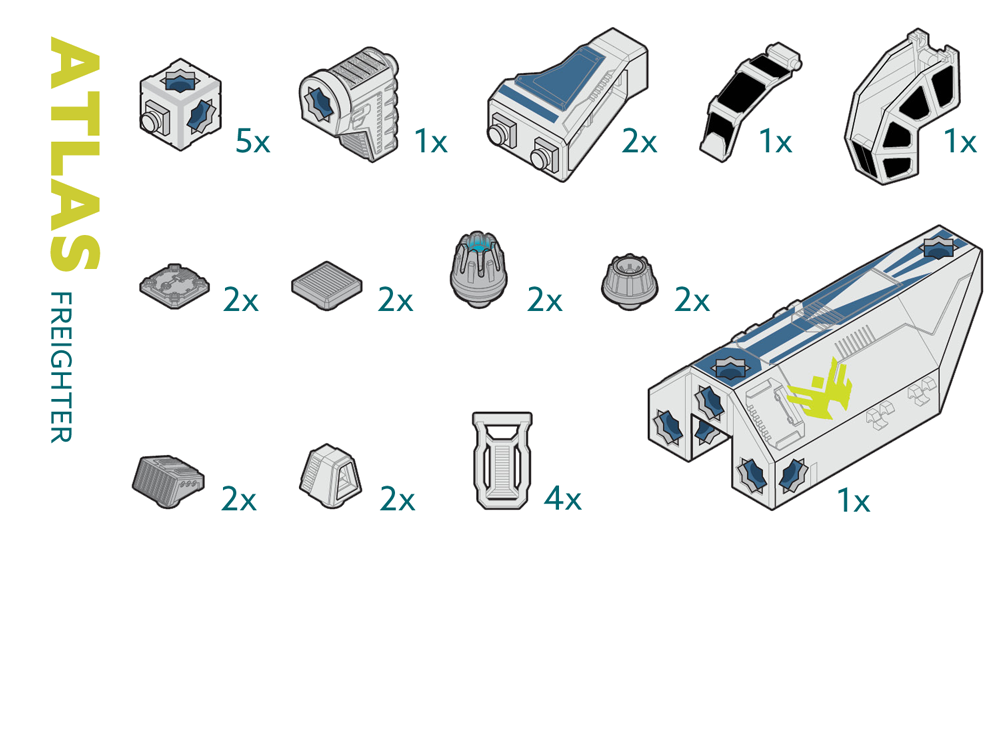 ATLAS
FREIGHTER

5x 1x 2x 1x 1x

2x 2x 2x 2x

2x 2x 4x 1x